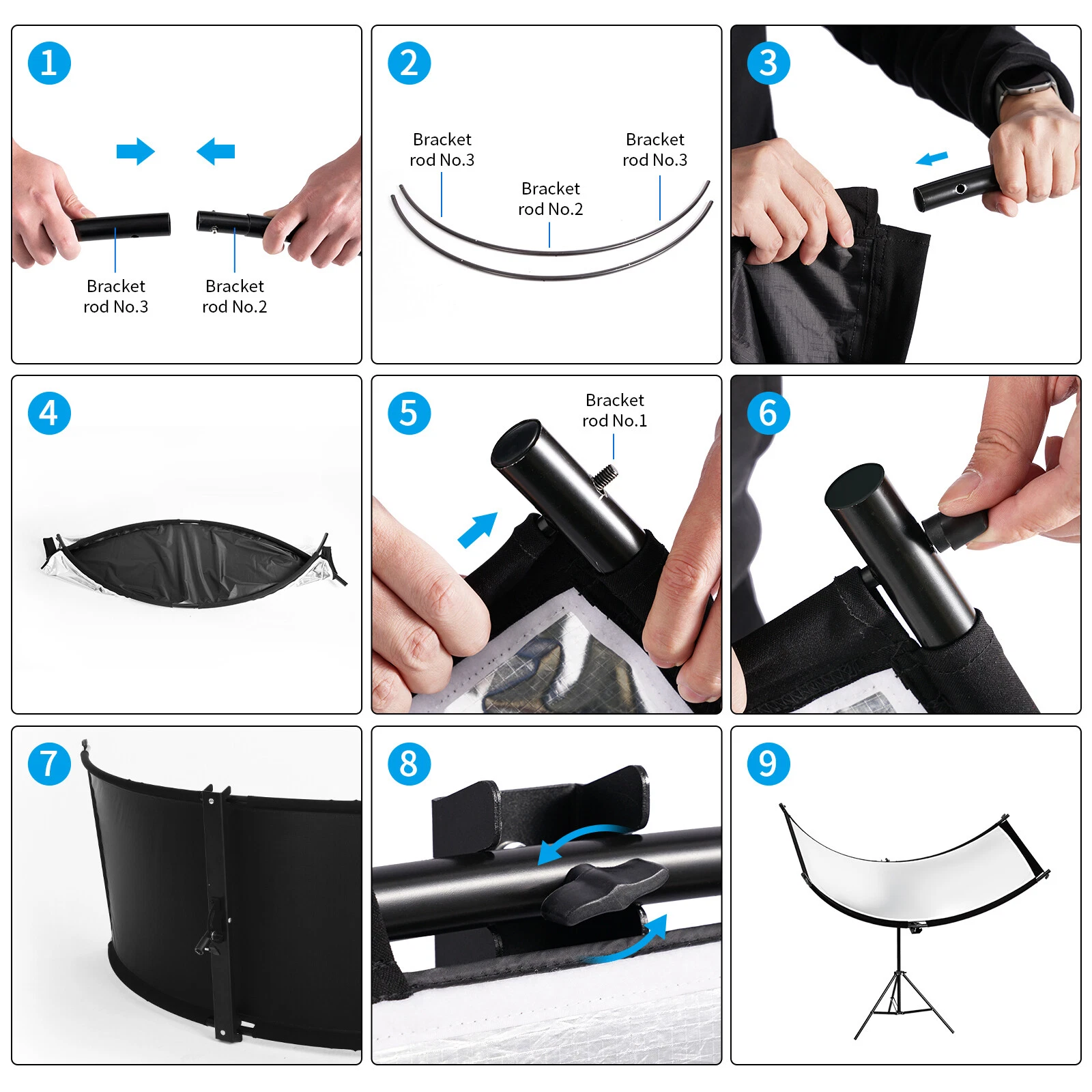 1

Bracket rod No.3

Bracket rod No.2

2

Bracket rod No.3

Bracket rod No.2

Bracket rod No.3

3

4

5

Bracket rod No.1

6

7

8

9