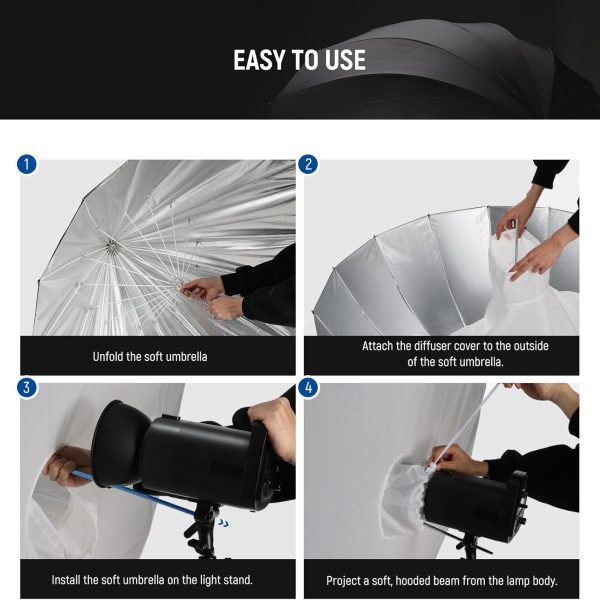 EASY TO USE

1

Unfold the soft umbrella

2

Attach the diffuser cover to the outside of the soft umbrella.

3

Install the soft umbrella on the light stand.

4

Project a soft, hooded beam from the lamp body.